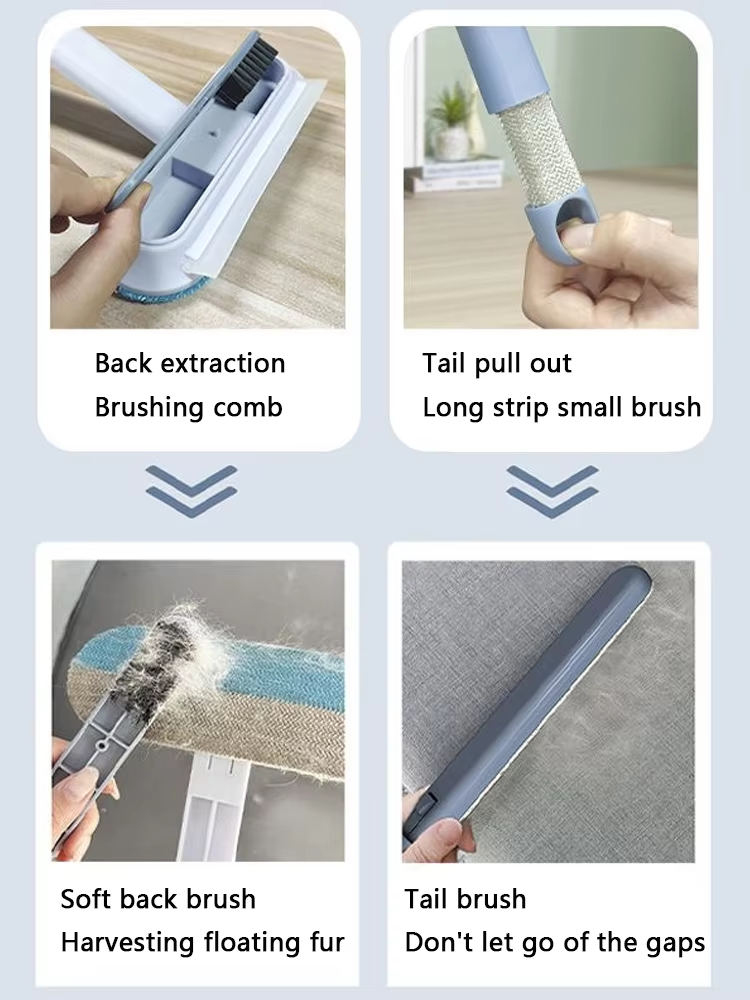 Back extraction
Brushing comb

Tail pull out
Long strip small brush

Soft back brush
Harvesting floating fur

Tail brush
Don't let go of the gaps